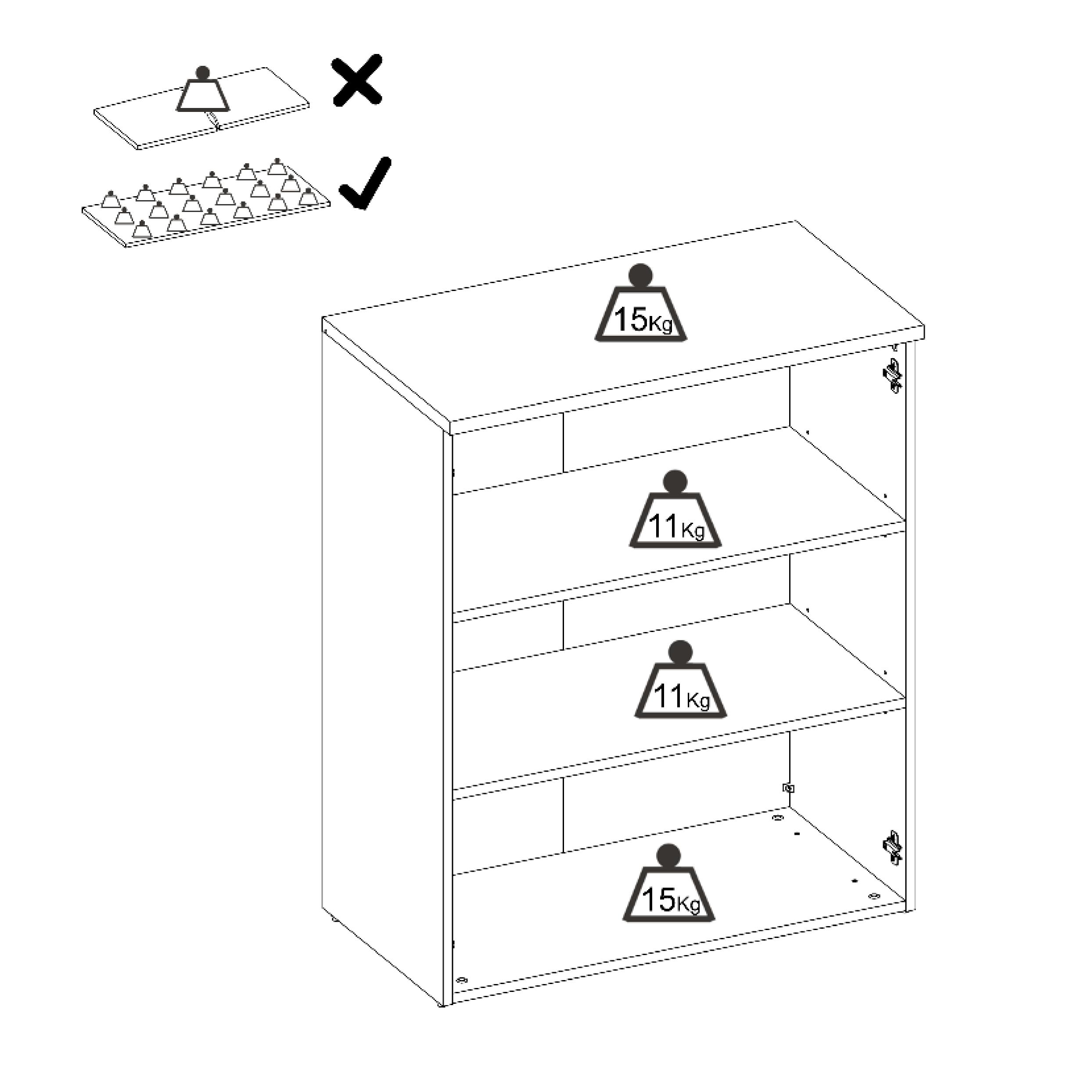 15Kg

11Kg

11Kg

15Kg